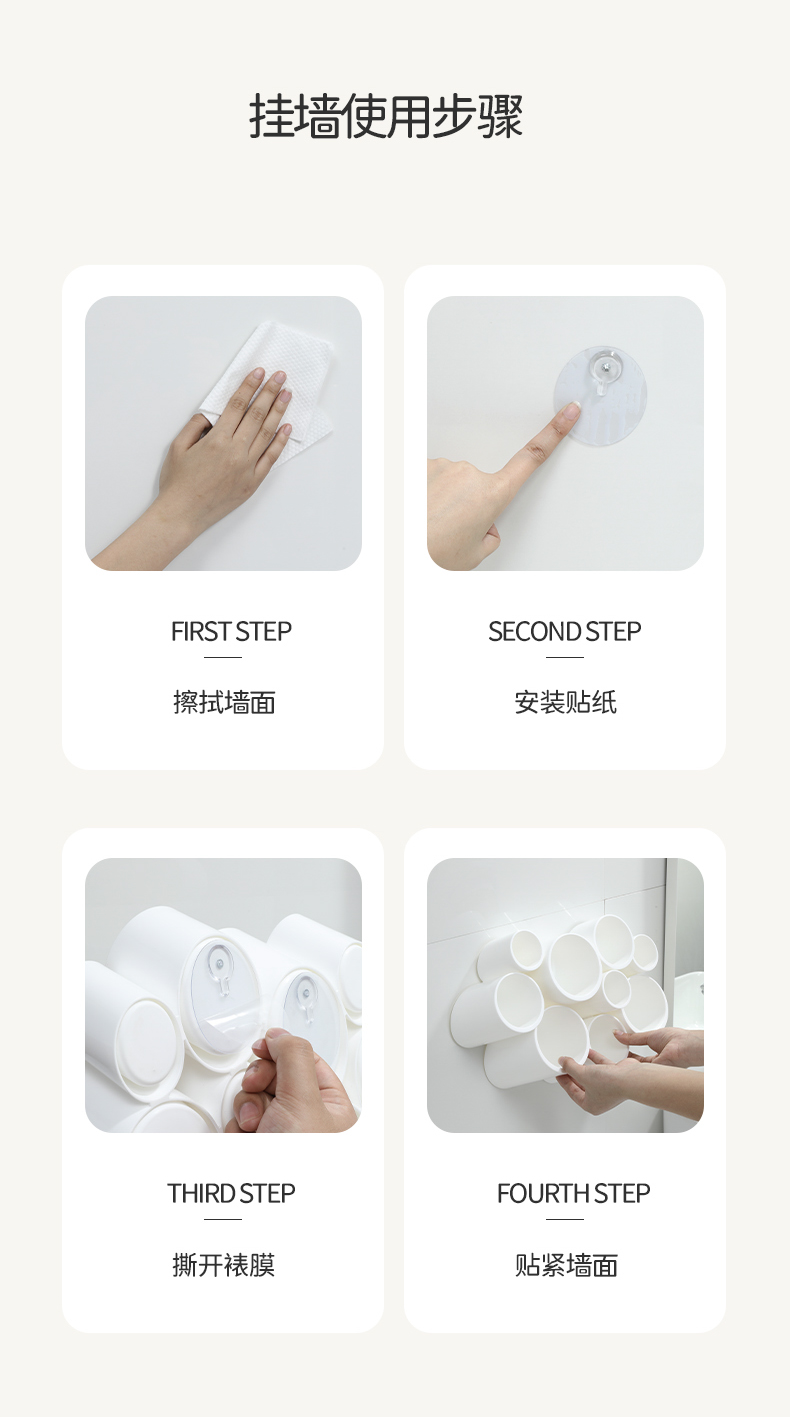 挂墙使用步骤

FIRST STEP

擦拭墙面

SECOND STEP

安装贴纸

THIRD STEP

撕开裱膜

FOURTH STEP

贴紧墙面