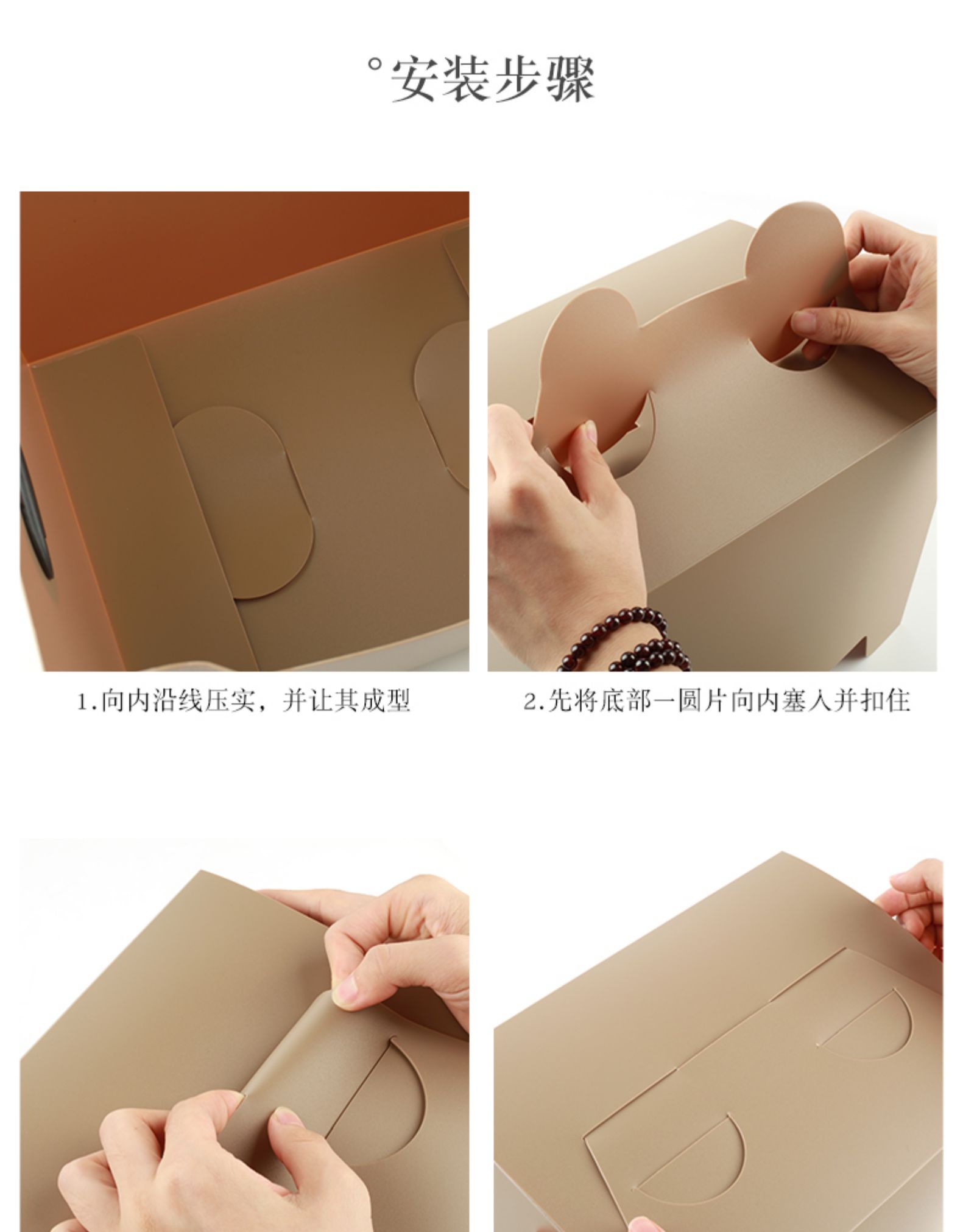 °安装步骤

1.向内沿线压实，并让其成型

2.先将底部一圆片向内塞入并扣住